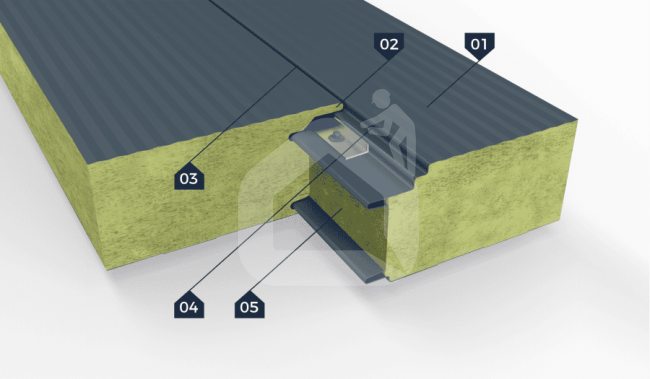 02
01
03
04
05